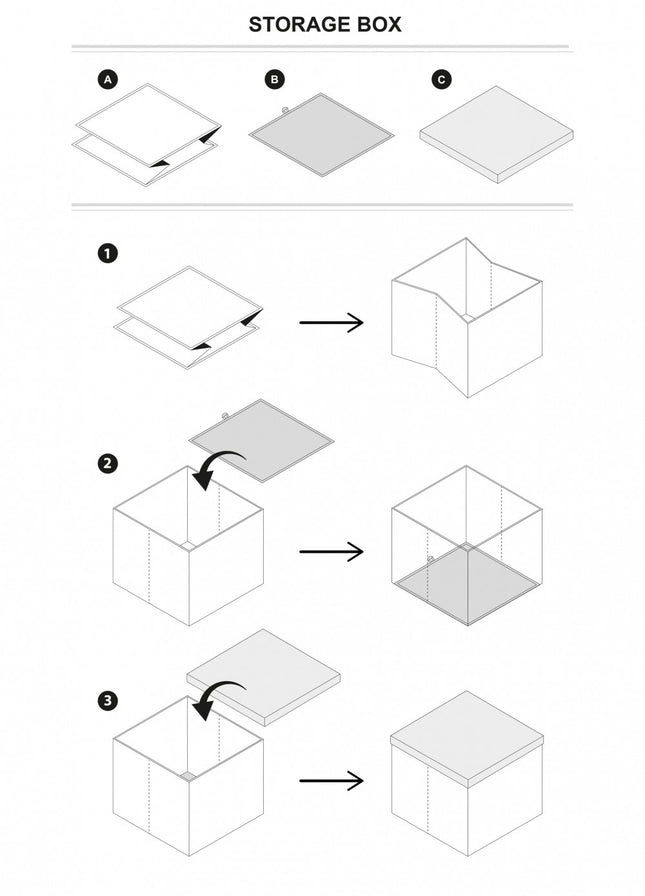 STORAGE BOX

A

B

C

1

2

3