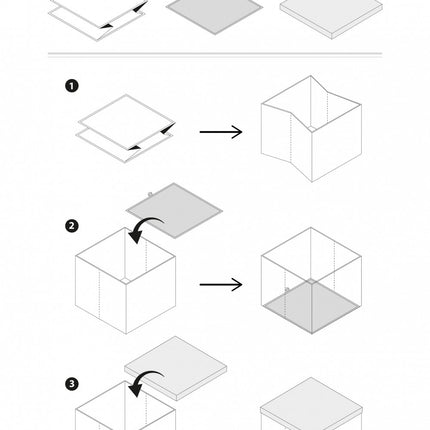 1

2

3