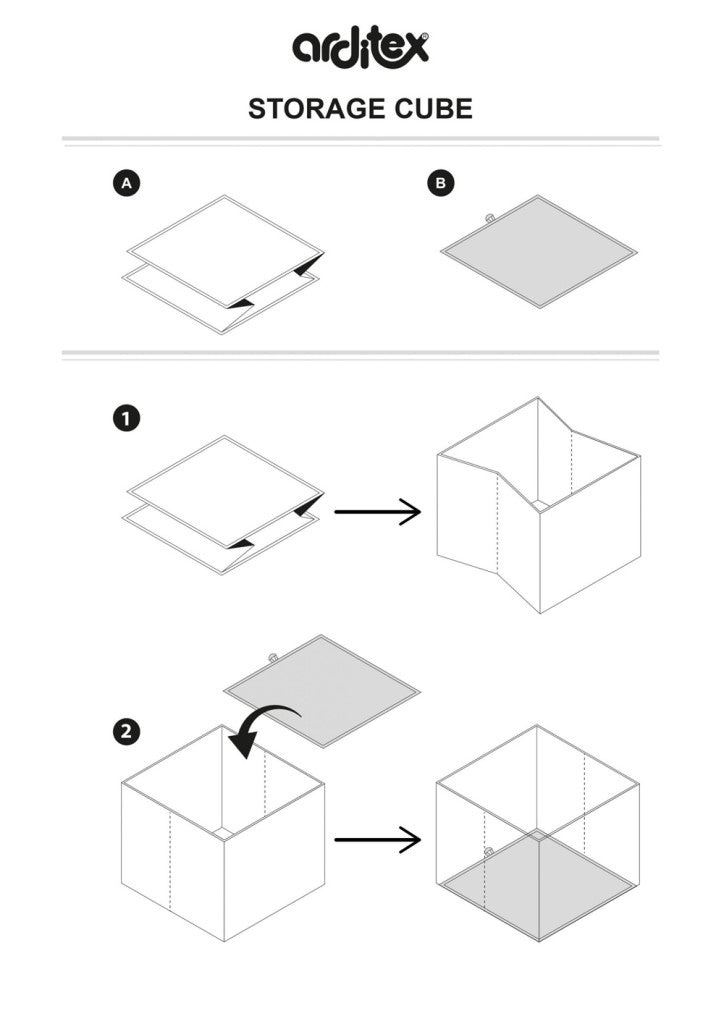 arditex®

STORAGE CUBE

A

B

1

2