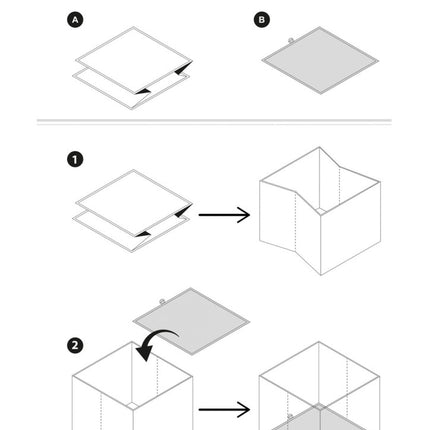 A

B

1

2