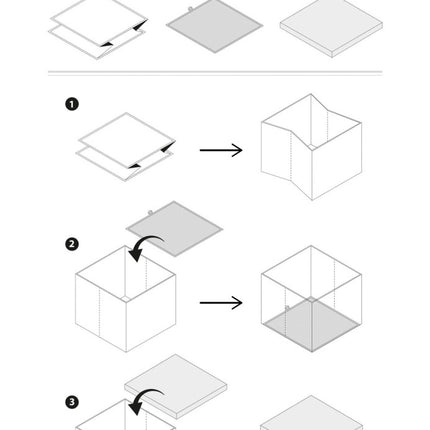 1

2

3